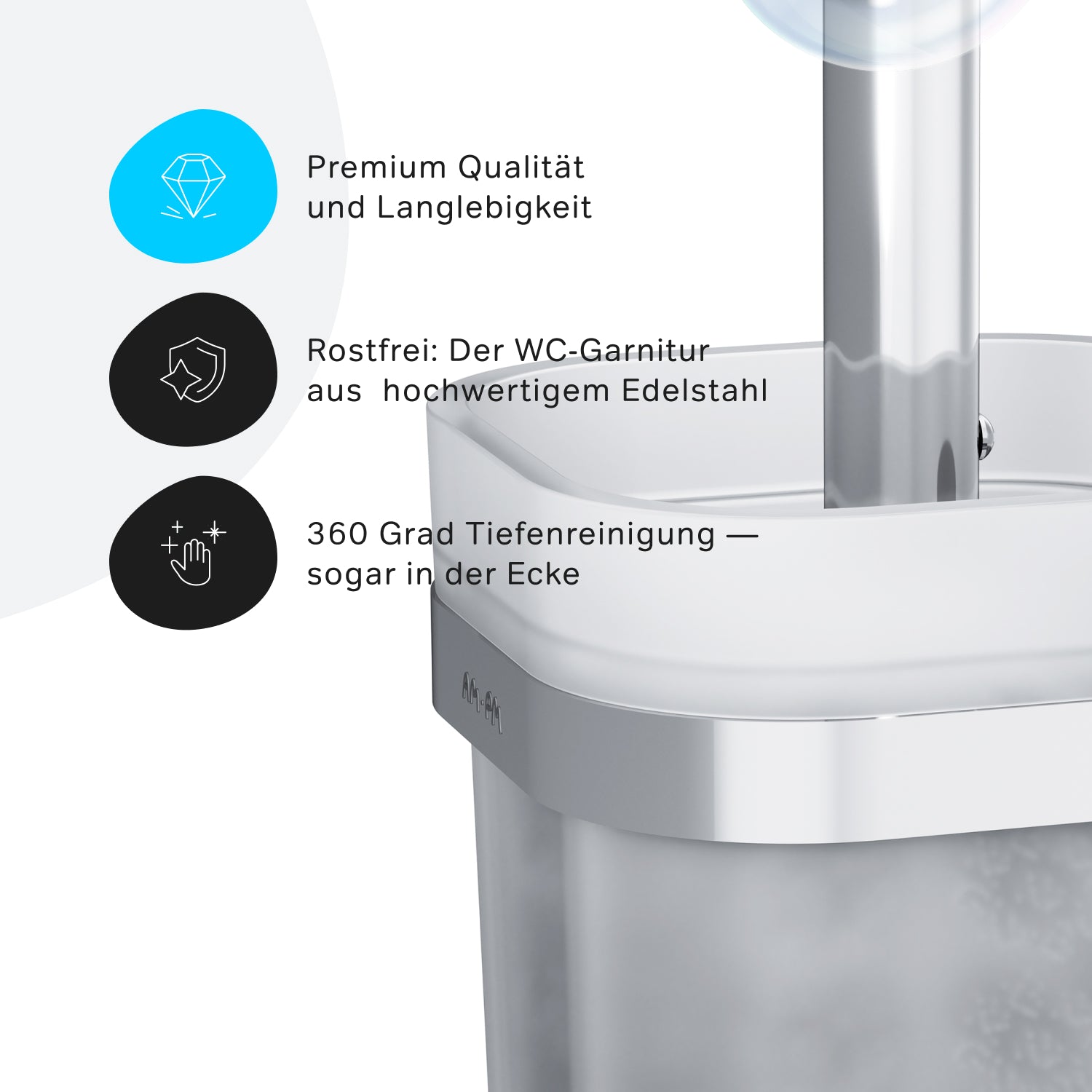 Premium Qualität und Langlebigkeit

Rostfrei: Der WC-Garnitur aus hochwertigem Edelstahl

360 Grad Tiefenreinigung — sogar in der Ecke

AM·PM