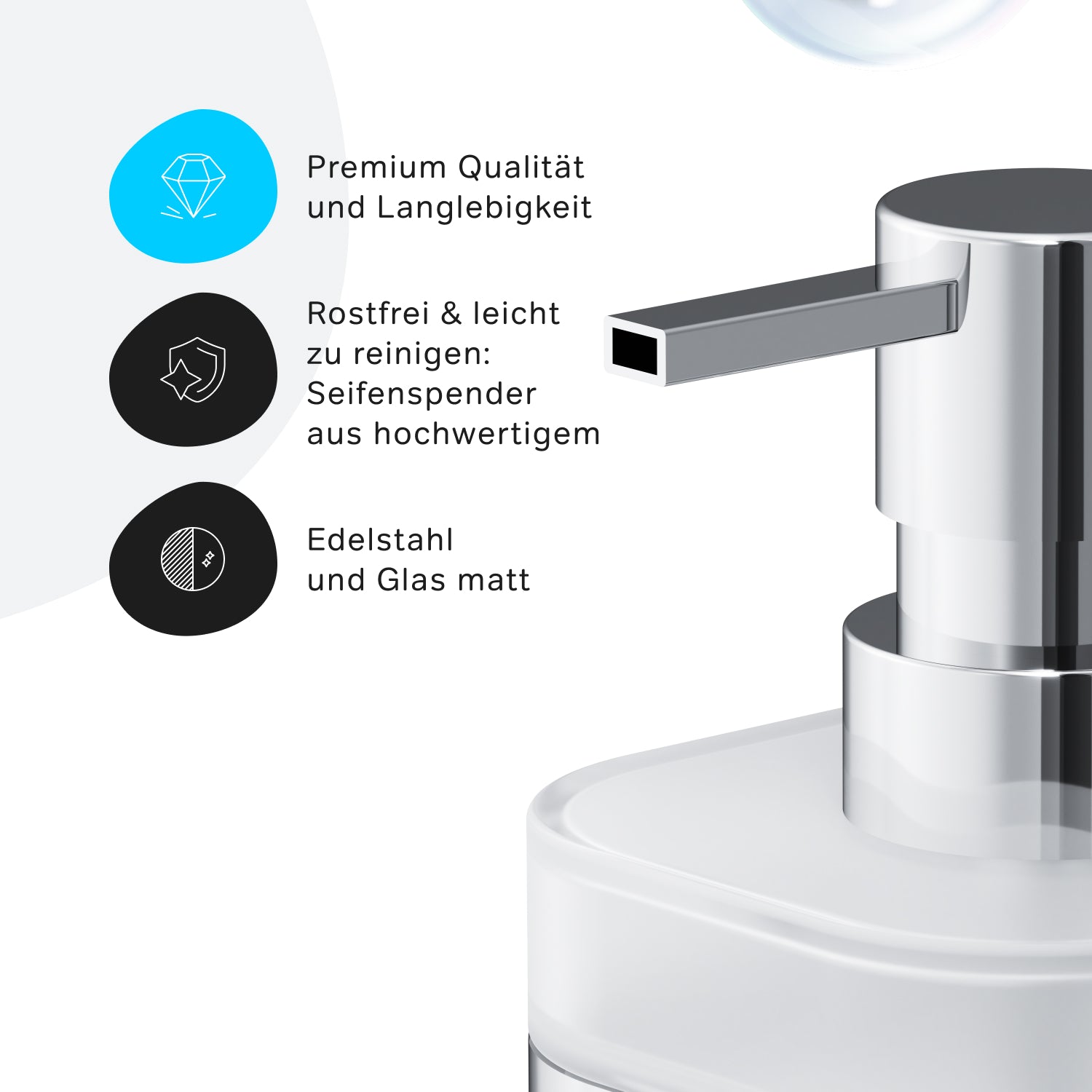 Premium Qualität und Langlebigkeit

Rostfrei & leicht zu reinigen: Seifenspender aus hochwertigem

Edelstahl und Glas matt