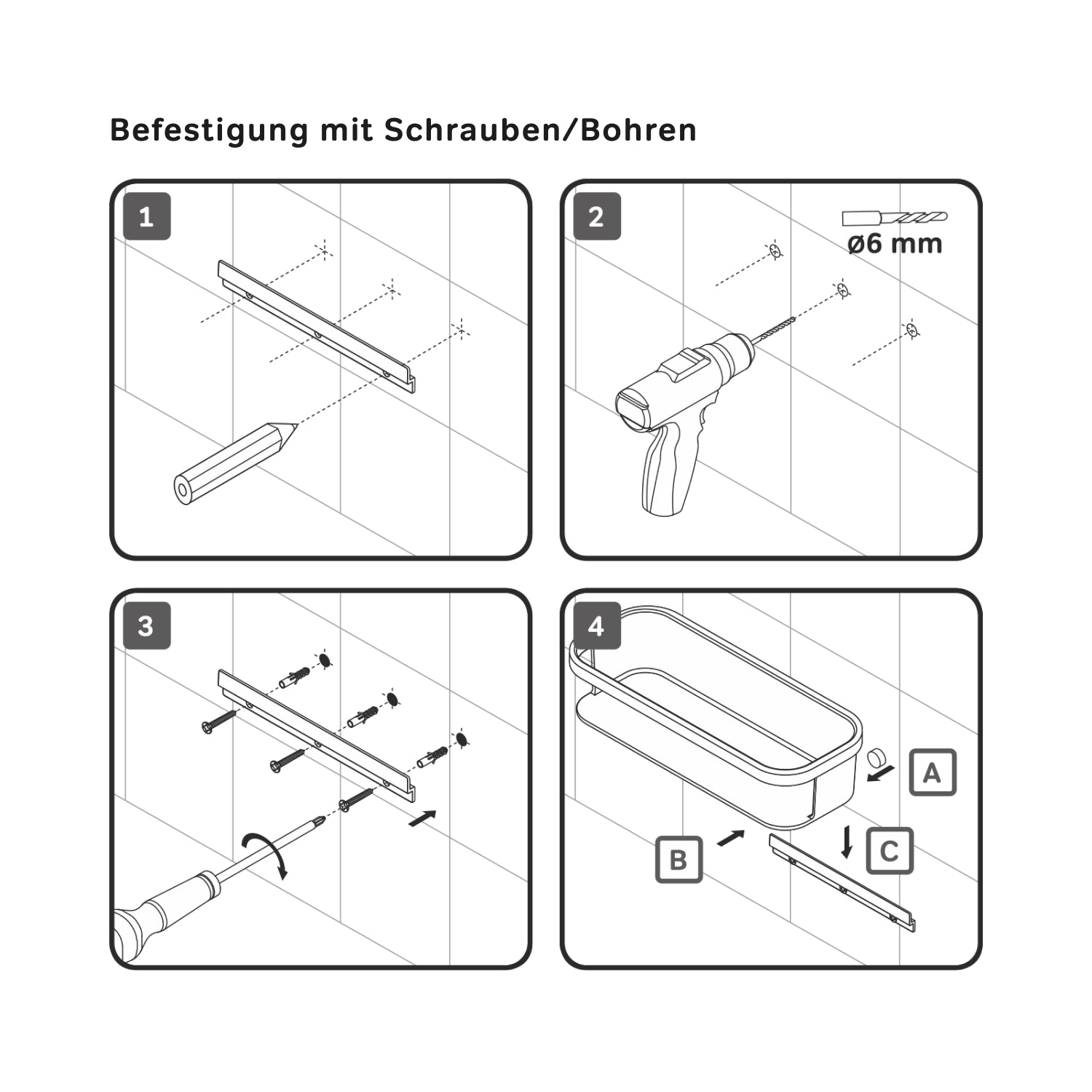 Befestigung mit Schrauben/Bohren

1

2

ø6 mm

3

4

A

B

C