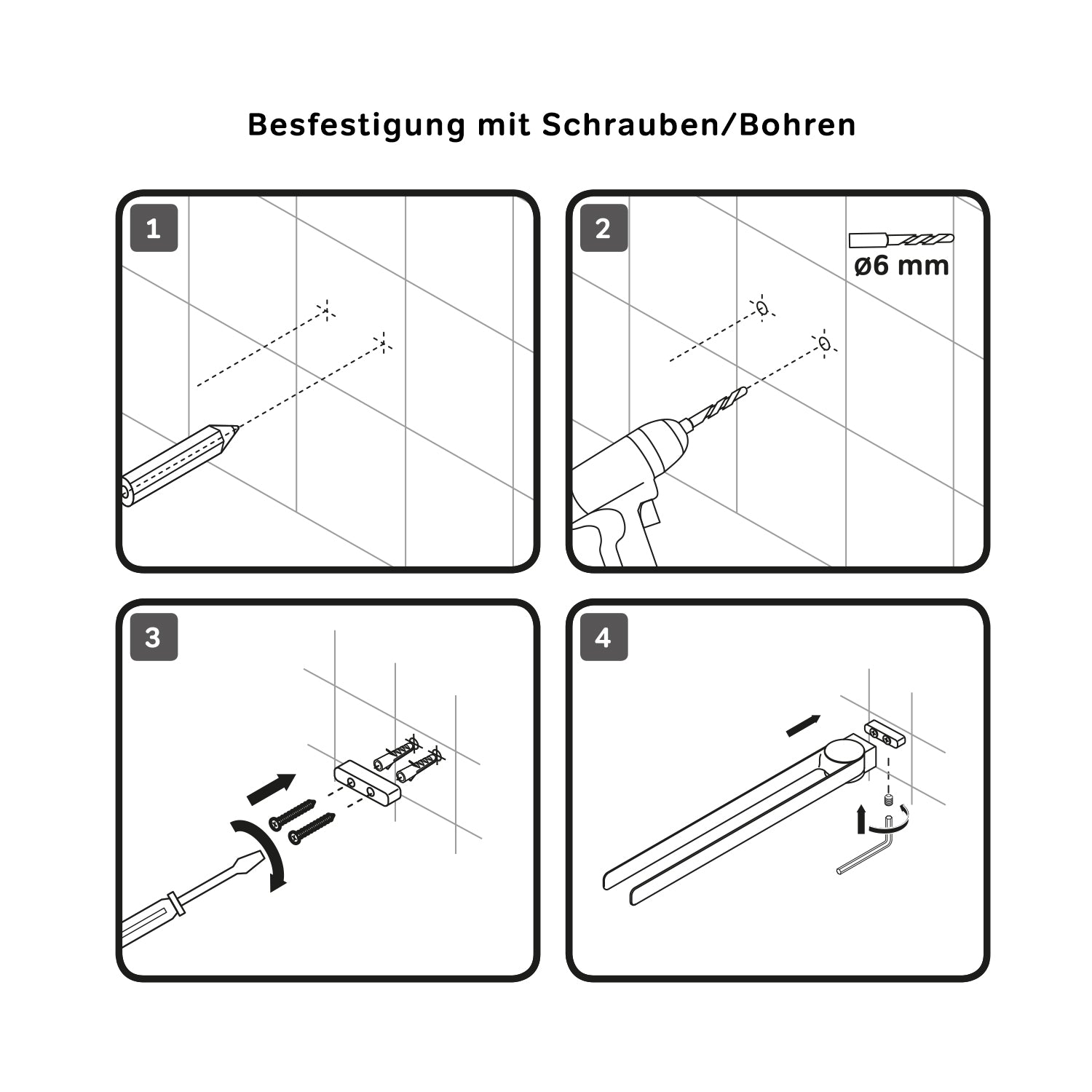 Besfestigung mit Schrauben/Bohren

1

2

ø6 mm

3

4