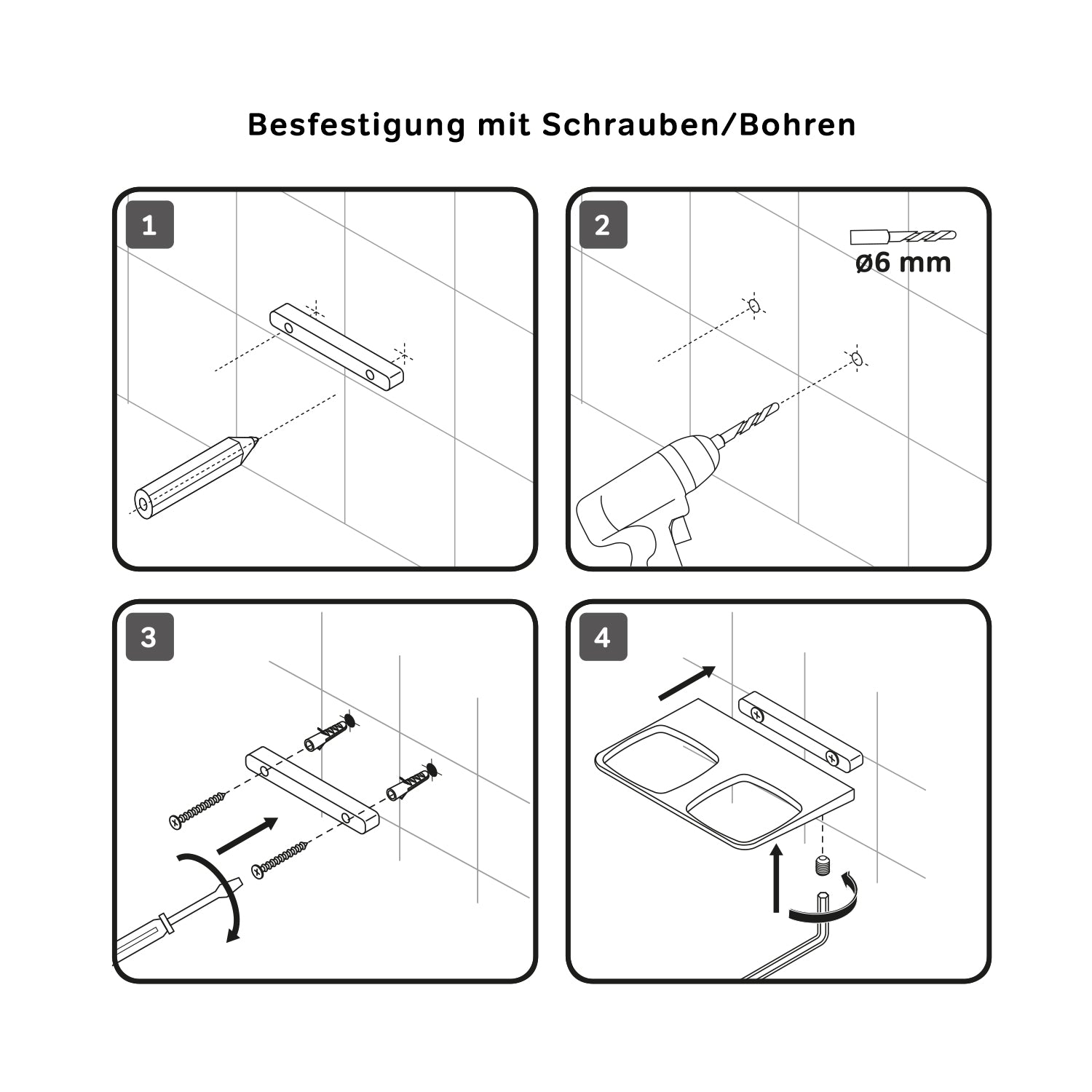 Besfestigung mit Schrauben/Bohren

1

2

ø6 mm

3

4