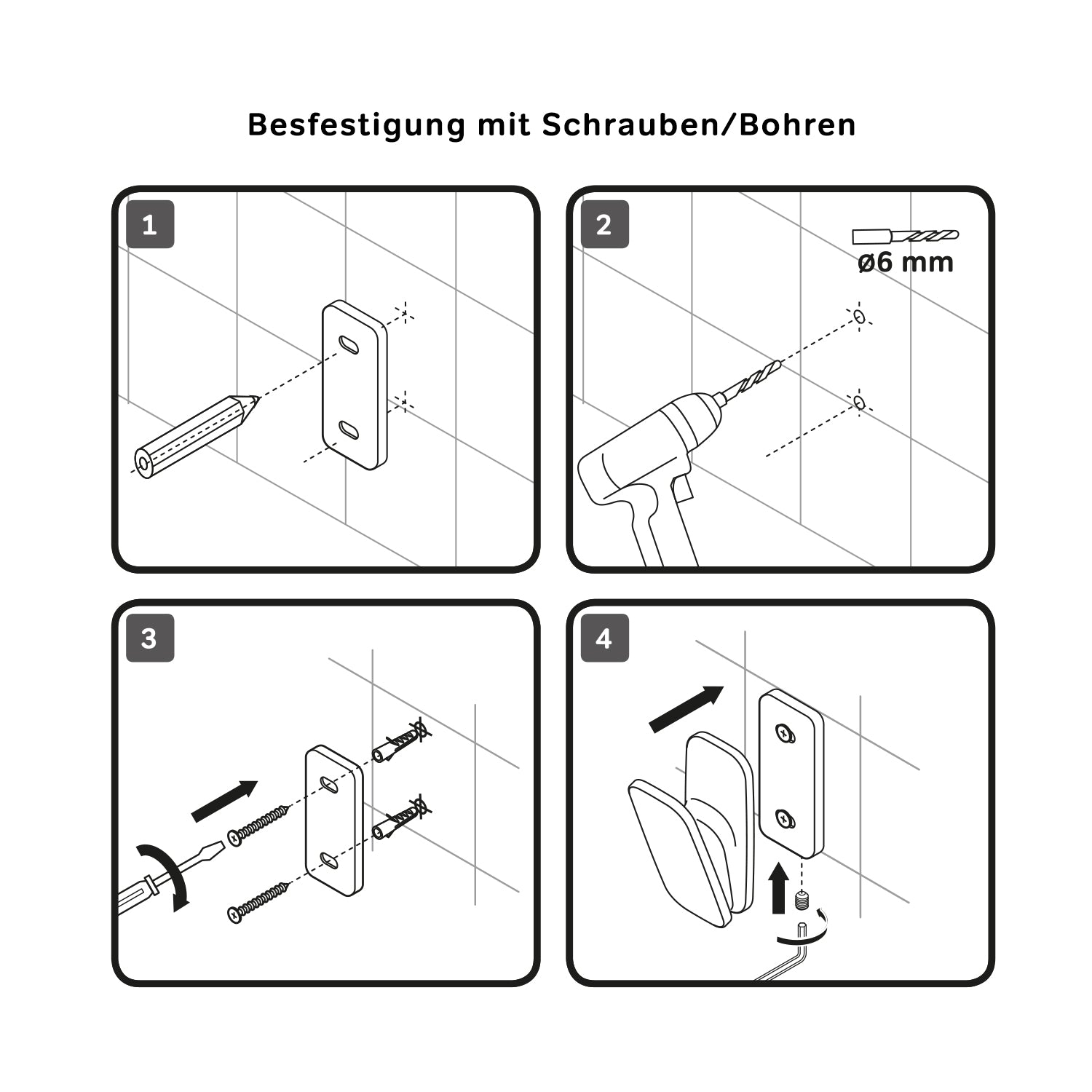 Besfestigung mit Schrauben/Bohren

1

2

ø6 mm

3

4