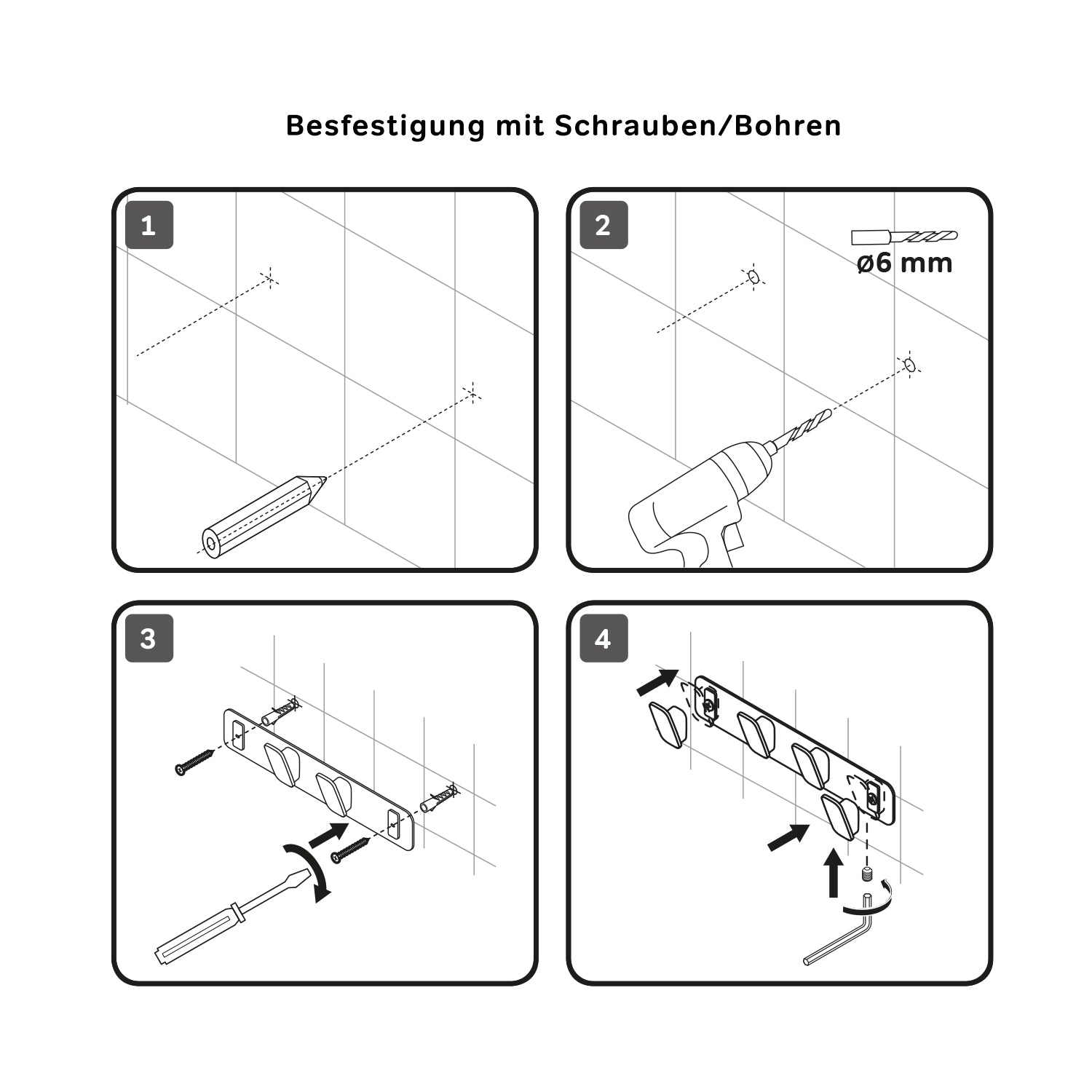 Besfestigung mit Schrauben/Bohren

1

2

ø6 mm

3

4