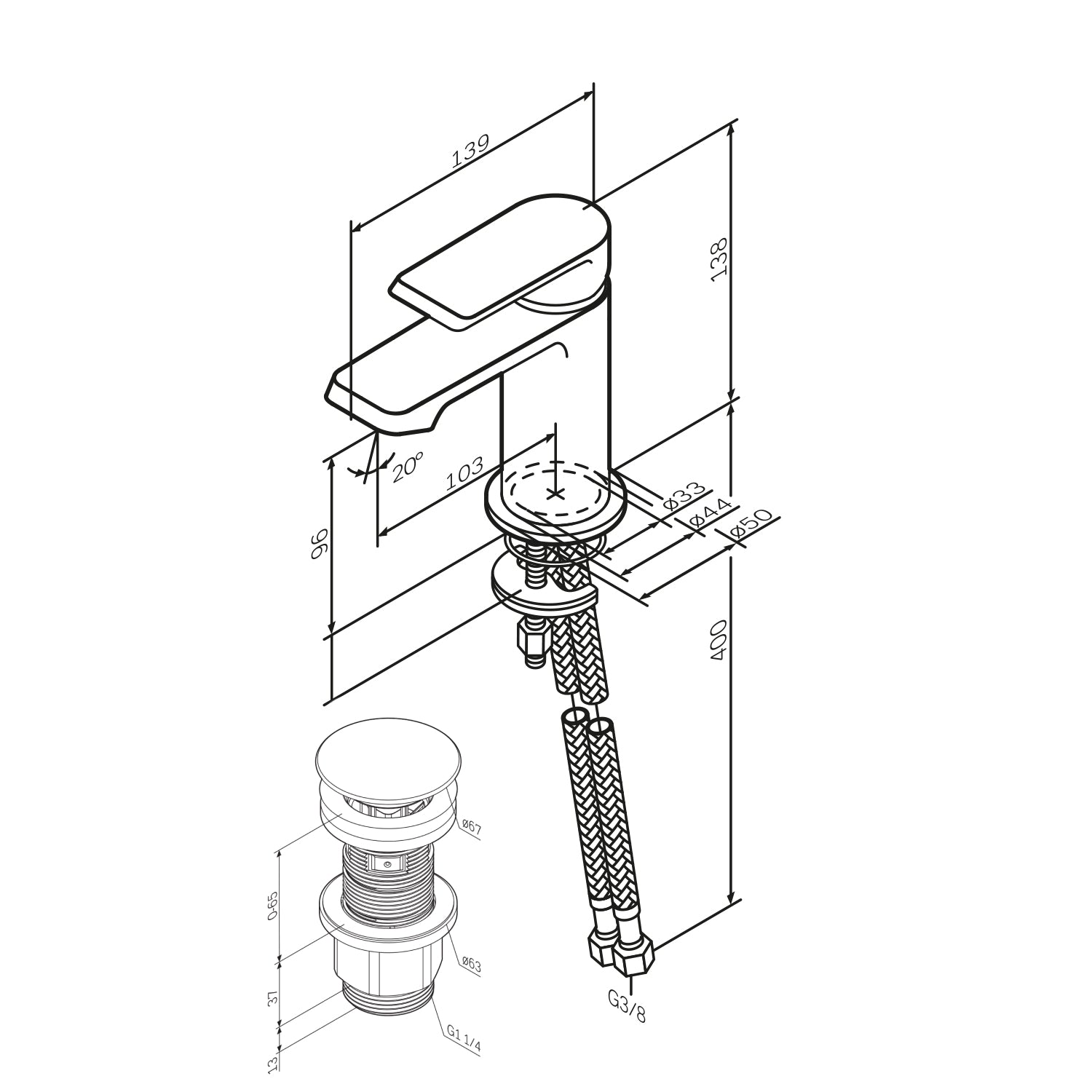 139
138
20°
103
96
ø33
ø44
ø50
400
G3/8
ø67
0-65
ø63
37
G1 1/4
13