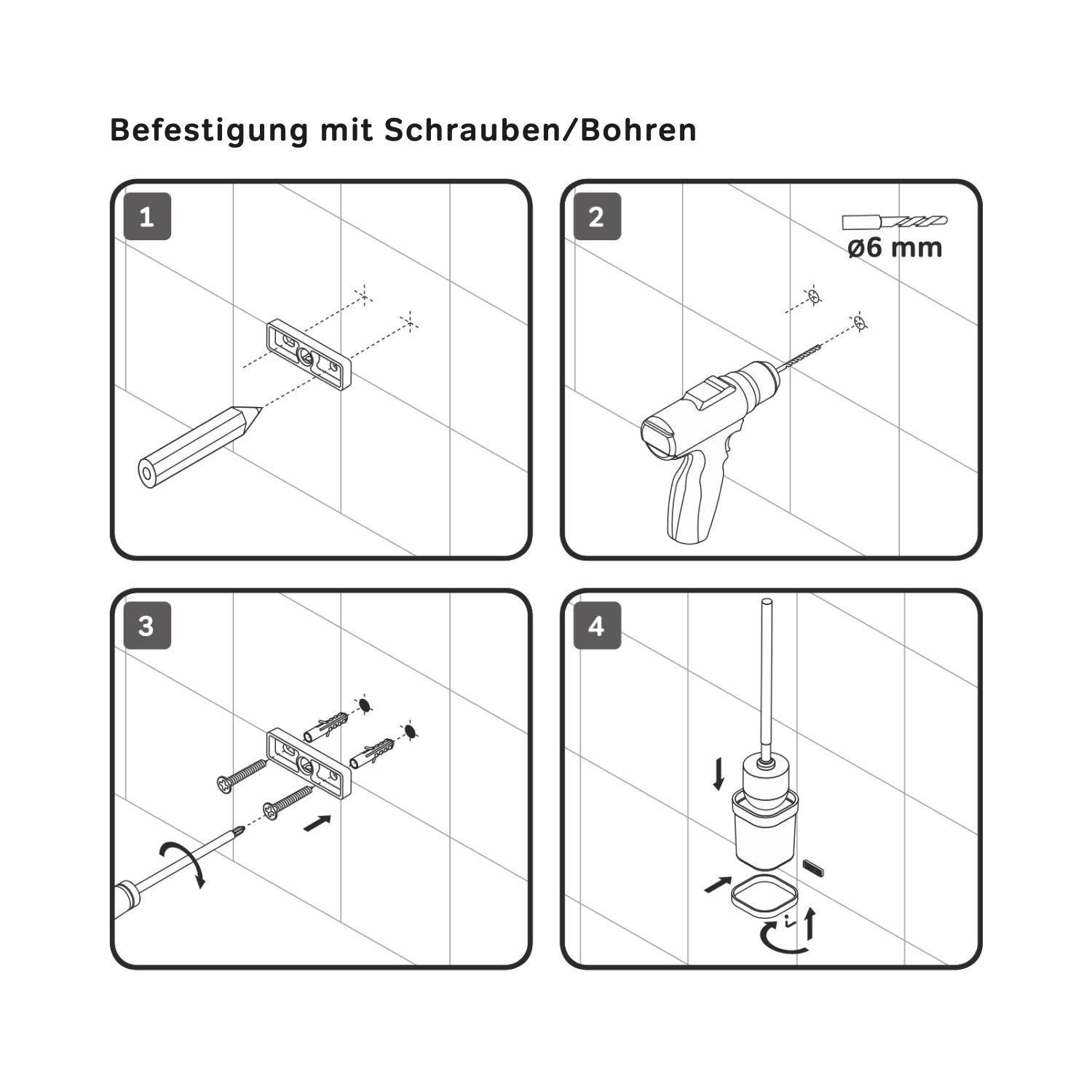 Befestigung mit Schrauben/Bohren

1

2

ø6 mm

3

4