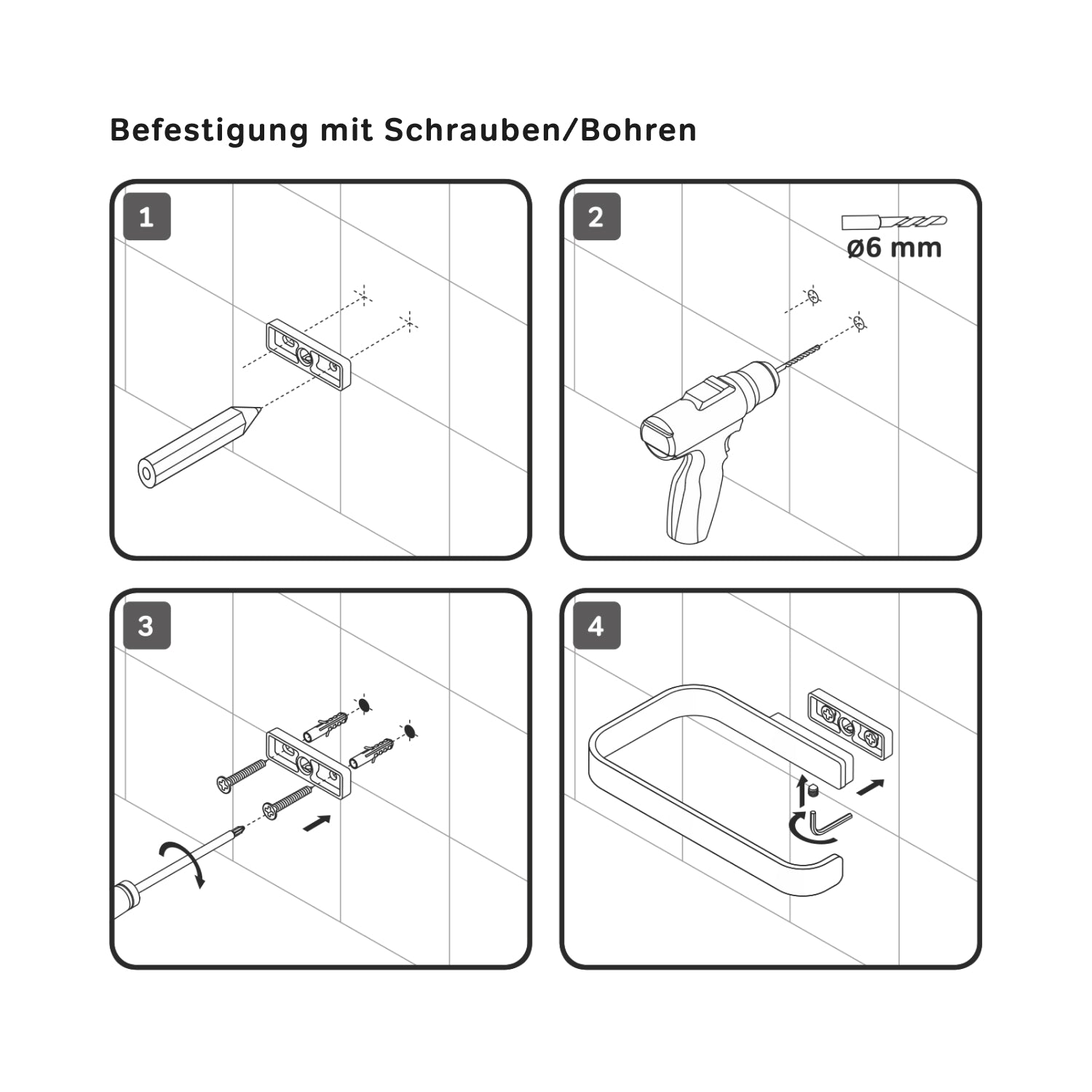 Befestigung mit Schrauben/Bohren

1

2

ø6 mm

3

4