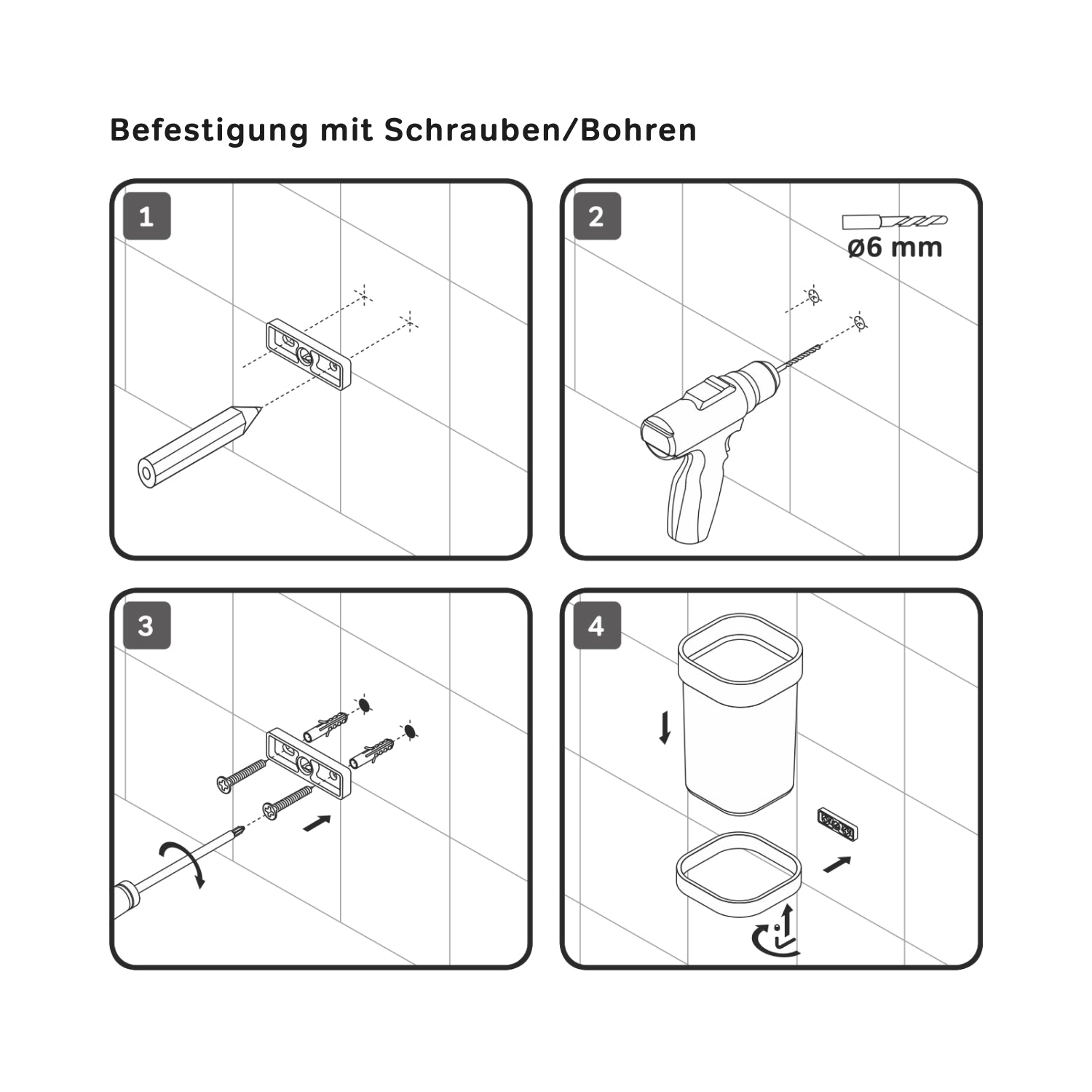 Befestigung mit Schrauben/Bohren

1

2

ø6 mm

3

4