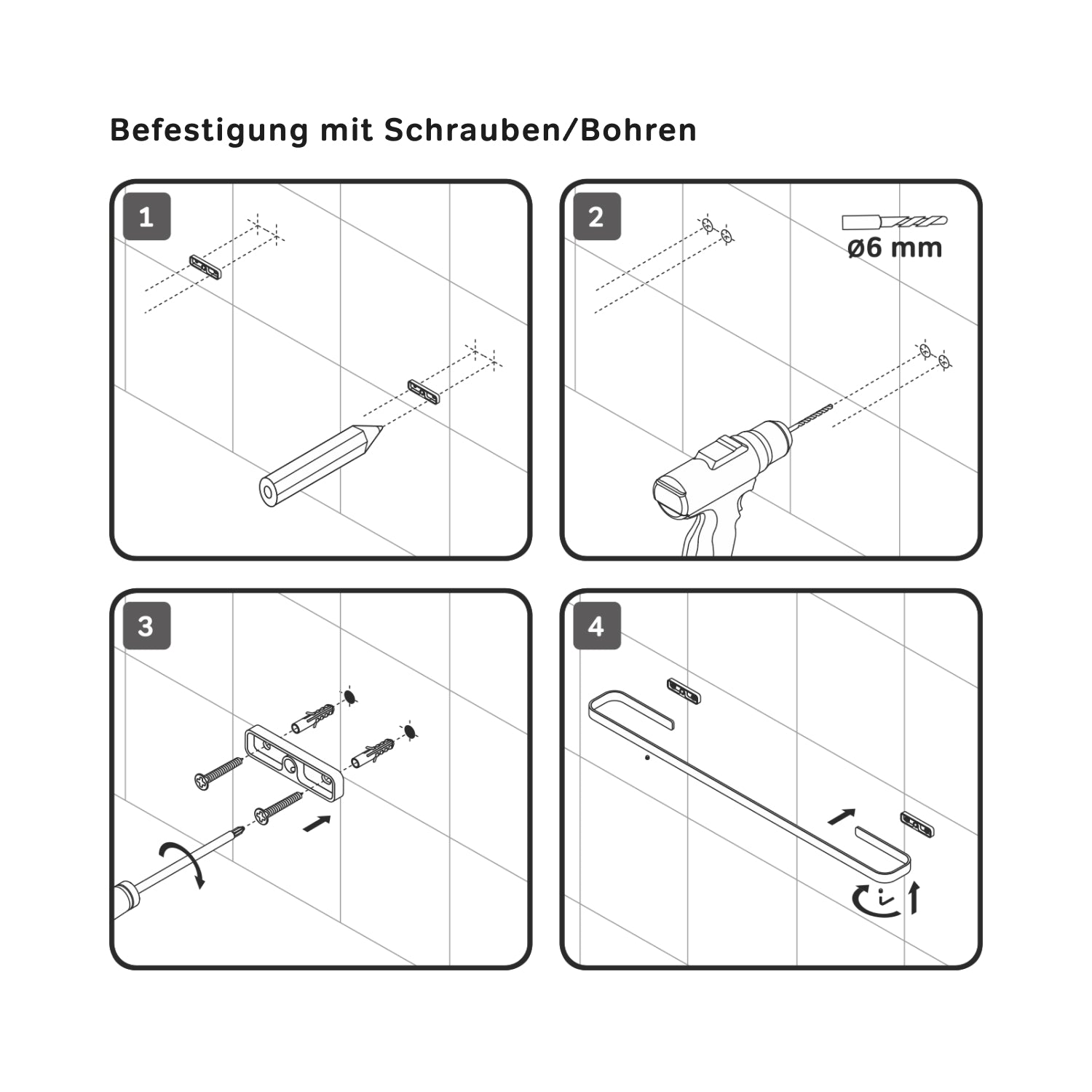 Befestigung mit Schrauben/Bohren

1

2

ø6 mm

3

4