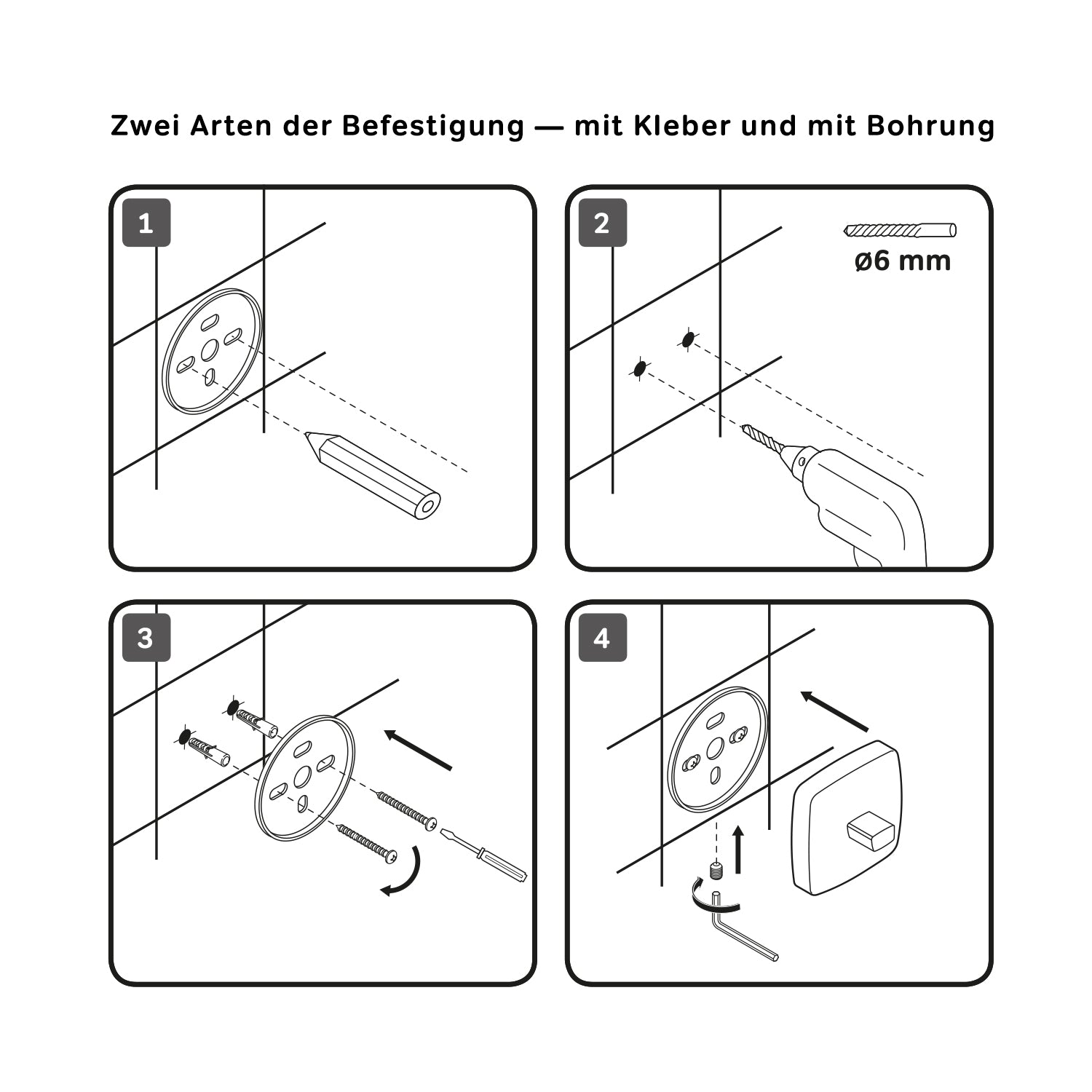 Zwei Arten der Befestigung — mit Kleber und mit Bohrung

1

2

ø6 mm

3

4