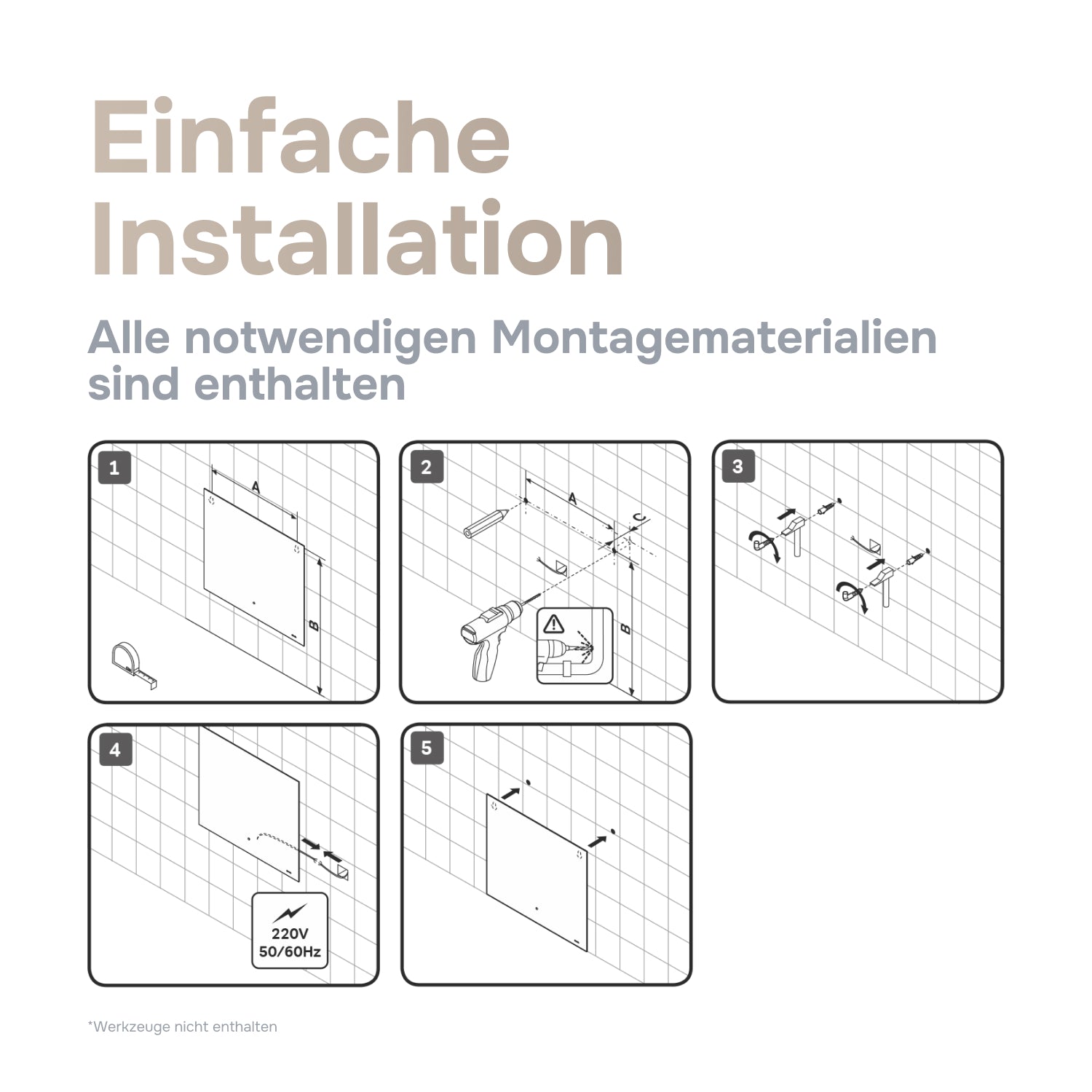 Einfache Installation

Alle notwendigen Montagematerialien sind enthalten

1

A

B

2

A

C

B

3

4

220V 50/60Hz

5

*Werkzeuge nicht enthalten